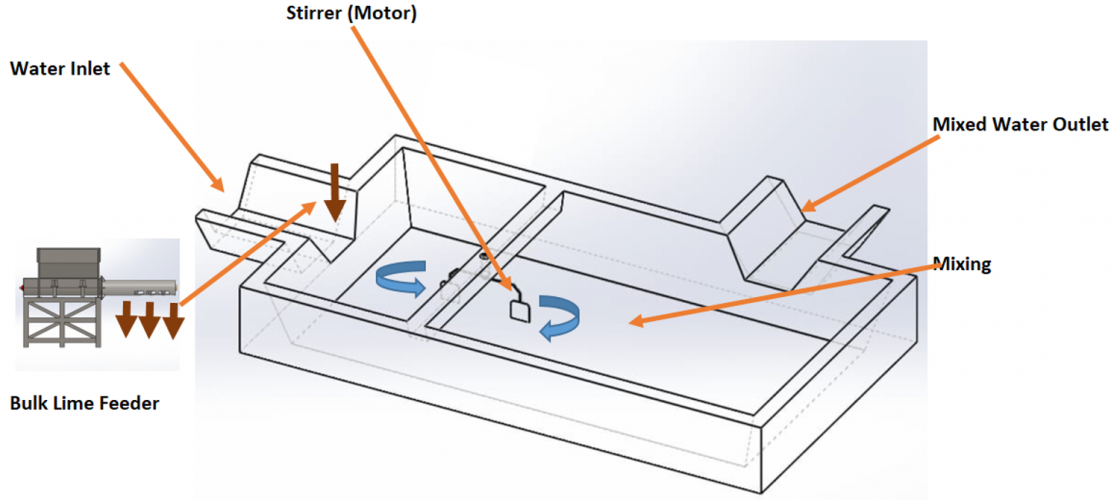 Stirrer (Motor)

Water Inlet

Mixed Water Outlet

Mixing

Bulk Lime Feeder